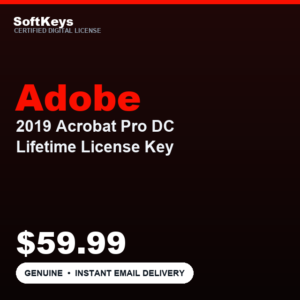 SoftKeys
CERTIFIED DIGITAL LICENSE

Adobe
2019 Acrobat Pro DC
Lifetime License Key

$59.99

GENUINE • INSTANT EMAIL DELIVERY